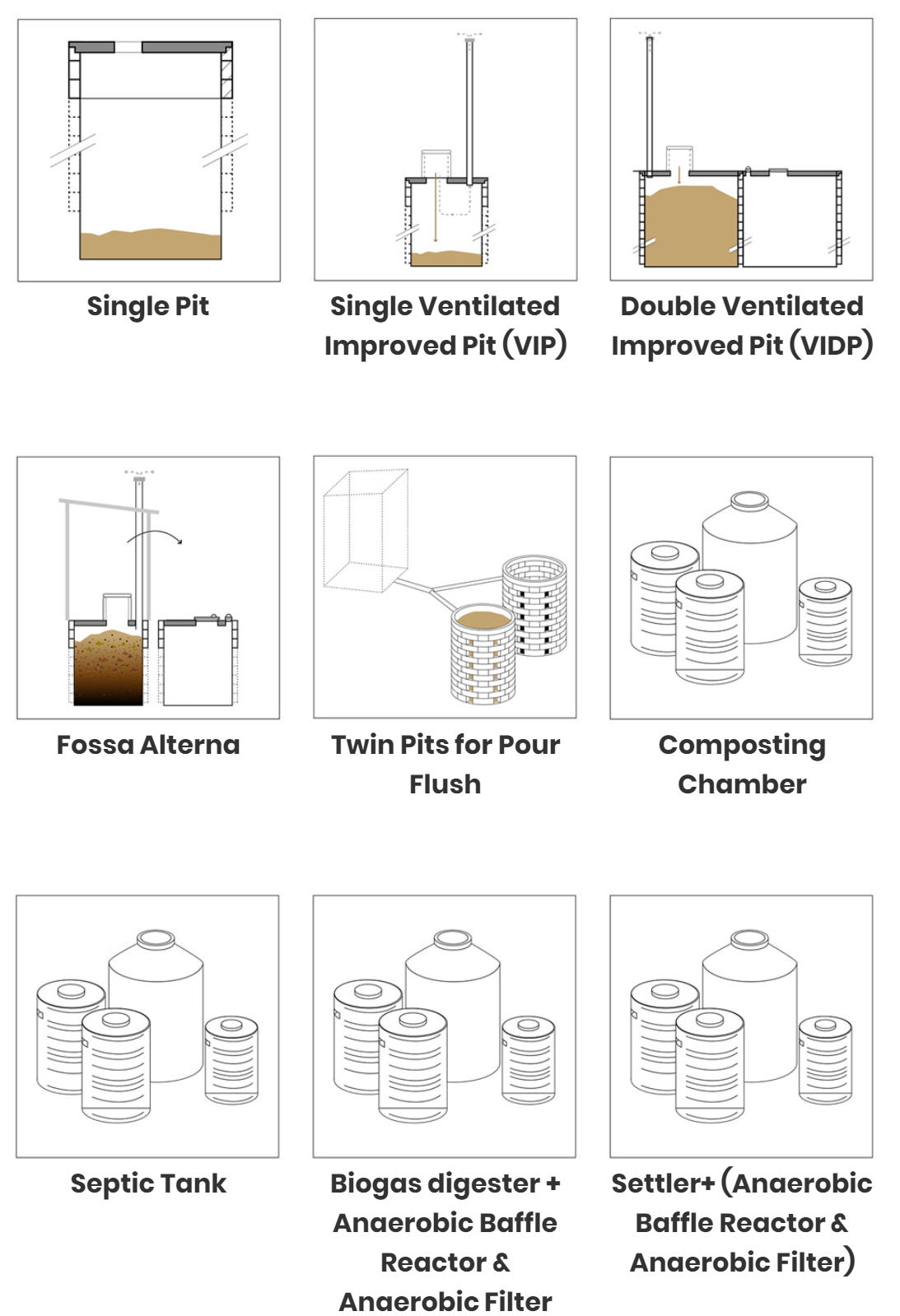 Single Pit

Single Ventilated Improved Pit (VIP)

Double Ventilated Improved Pit (VIDP)

Fossa Alterna

Twin Pits for Pour Flush

Composting Chamber

Septic Tank

Biogas digester + Anaerobic Baffle Reactor & Anaerobic Filter

Settler+ (Anaerobic Baffle Reactor & Anaerobic Filter)